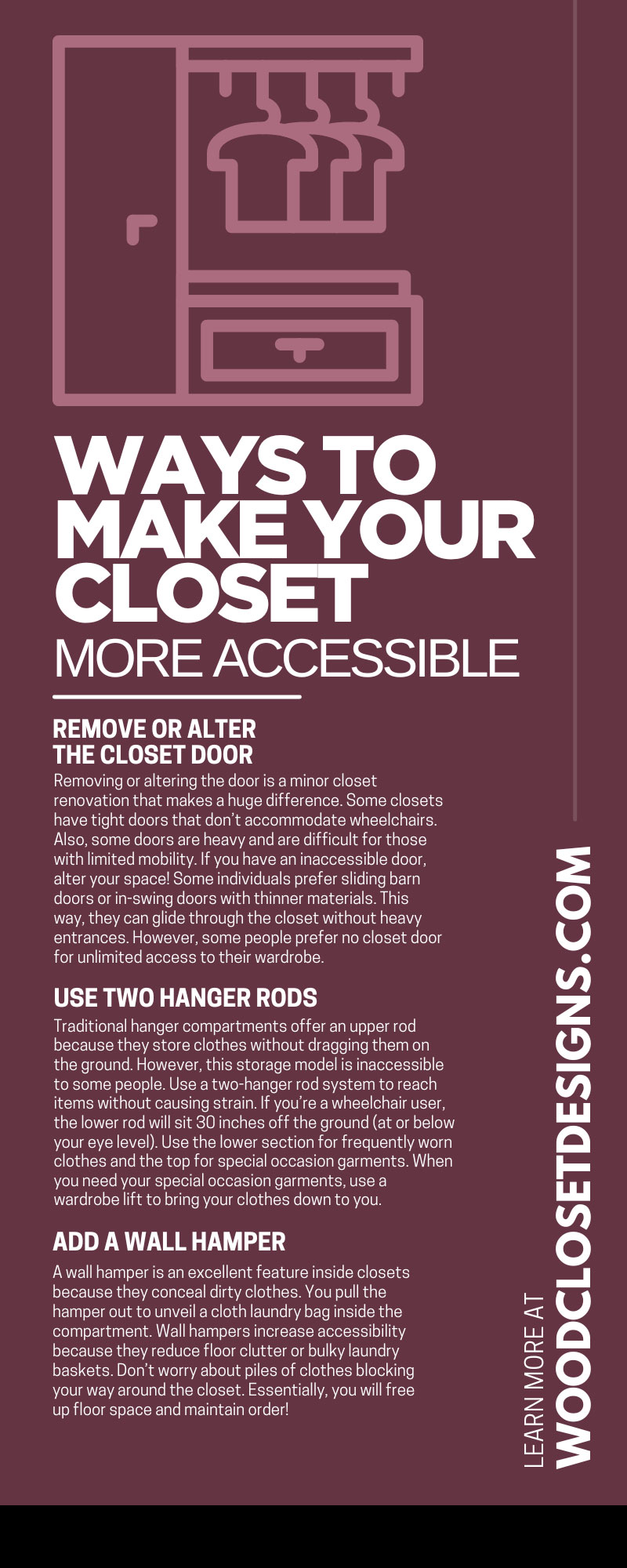 WAYS TO MAKE YOUR CLOSET MORE ACCESSIBLE

REMOVE OR ALTER THE CLOSET DOOR

Removing or altering the door is a minor closet renovation that makes a huge difference. Some closets have tight doors that don't accommodate wheelchairs. Also, some doors are heavy and are difficult for those with limited mobility. If you have an inaccessible door, alter your space! Some individuals prefer sliding barn doors or in-swing doors with thinner materials. This way, they can glide through the closet without heavy entrances. However, some people prefer no closet door for unlimited access to their wardrobe.

USE TWO HANGER RODS

Traditional hanger compartments offer an upper rod because they store clothes without dragging them on the ground. However, this storage model is inaccessible to some people. Use a two-hanger rod system to reach items without causing strain. If you're a wheelchair user, the lower rod will sit 30 inches off the ground (at or below your eye level). Use the lower section for frequently worn clothes and the top for special occasion garments. When you need your special occasion garments, use a wardrobe lift to bring your clothes down to you.

ADD A WALL HAMPER

A wall hamper is an excellent feature inside closets because they conceal dirty clothes. You pull the hamper out to unveil a cloth laundry bag inside the compartment. Wall hampers increase accessibility because they reduce floor clutter or bulky laundry baskets. Don't worry about piles of clothes blocking your way around the closet. Essentially, you will free up floor space and maintain order!

LEARN MORE AT
WOODCLOSETDESIGNS.COM